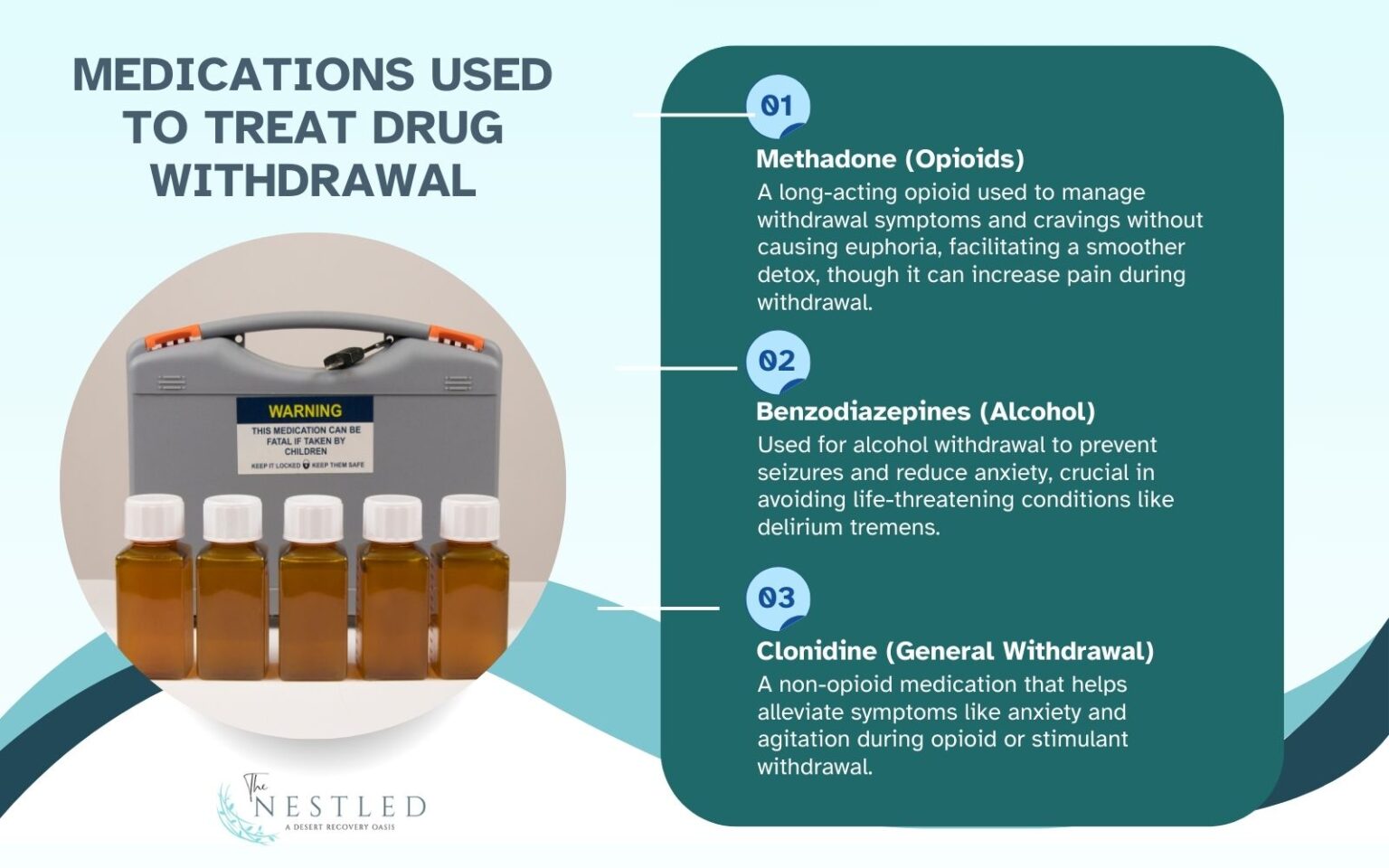 MEDICATIONS USED TO TREAT DRUG WITHDRAWAL

WARNING
THIS MEDICATION CAN BE FATAL IF TAKEN BY CHILDREN
KEEP IT LOCKED KEEP THEM SAFE

The NESTLED
A DESERT RECOVERY OASIS

01
Methadone (Opioids)
A long-acting opioid used to manage withdrawal symptoms and cravings without causing euphoria, facilitating a smoother detox, though it can increase pain during withdrawal.

02
Benzodiazepines (Alcohol)
Used for alcohol withdrawal to prevent seizures and reduce anxiety, crucial in avoiding life-threatening conditions like delirium tremens.

03
Clonidine (General Withdrawal)
A non-opioid medication that helps alleviate symptoms like anxiety and agitation during opioid or stimulant withdrawal.